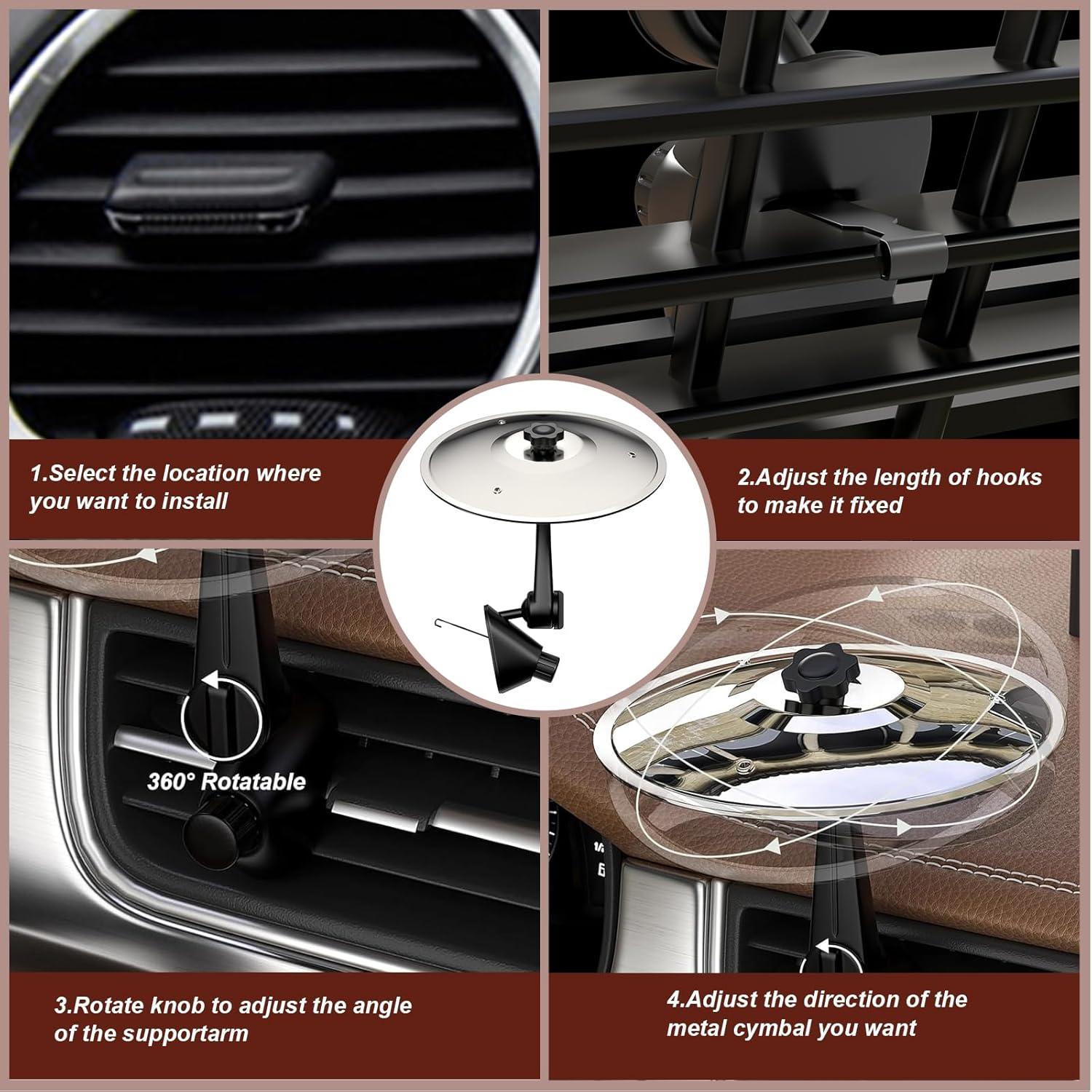 1.Select the location where you want to install

2.Adjust the length of hooks to make it fixed

360° Rotatable

3.Rotate knob to adjust the angle of the supportarm

4.Adjust the direction of the metal cymbal you want